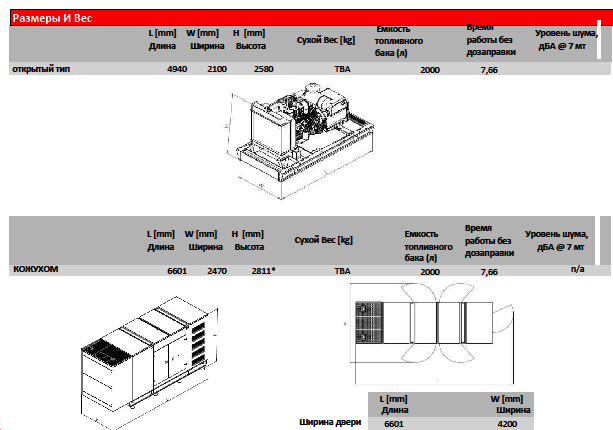 Размеры И Вес

| | L [mm] Длина | W [mm] Ширина | H [mm] Высота | Сухой Вес [kg] | Емкость топливного бака (л) | Время работы без дозаправки | Уровень шума, дБА @ 7 мт |
|---|---|---|---|---|---|---|---|
| открытый тип | 4940 | 2100 | 2580 | TBA | 2000 | 7,66 | |

| | L [mm] Длина | W [mm] Ширина | H [mm] Высота | Сухой Вес [kg] | Емкость топливного бака (л) | Время работы без дозаправки | Уровень шума, дБА @ 7 мт |
|---|---|---|---|---|---|---|---|
| КОЖУХОМ | 6601 | 2470 | 2811* | TBA | 2000 | 7,66 | n/a |

| | L [mm] Длина | W [mm] Ширина |
|---|---|---|
| Ширина двери | 6601 | 4200 |