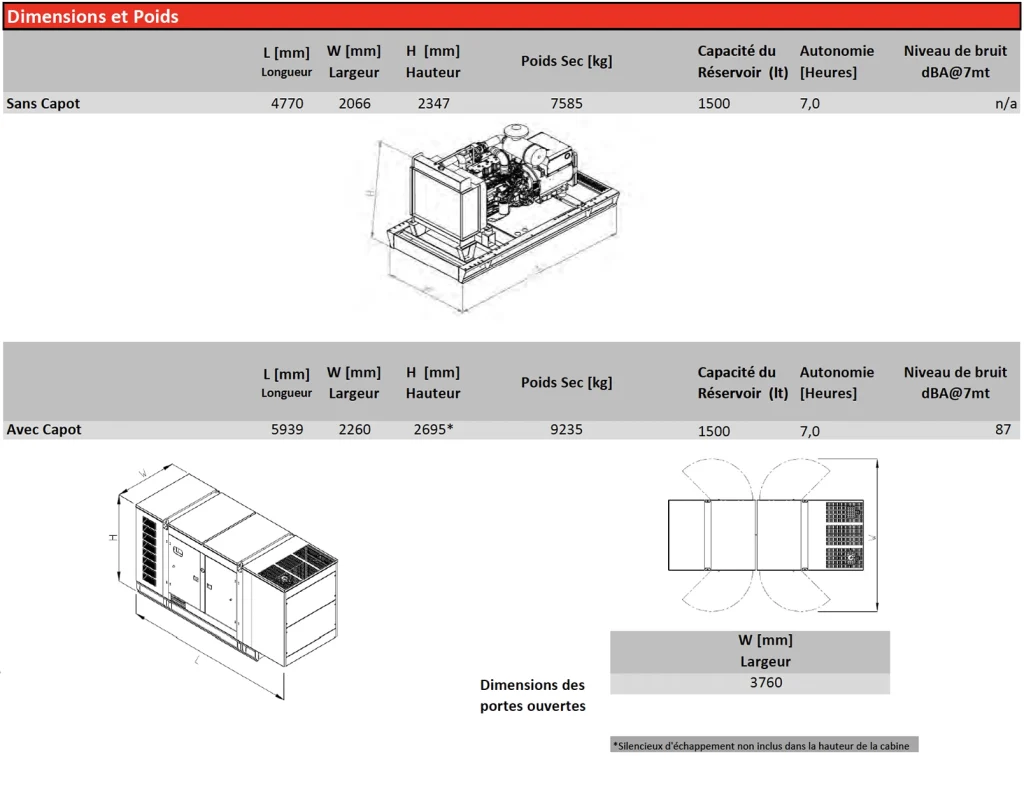 Dimensions et Poids

| | L [mm] Longueur | W [mm] Largeur | H [mm] Hauteur | Poids Sec [kg] | Capacité du Réservoir (lt) | Autonomie [Heures] | Niveau de bruit dBA@7mt |
|---|---|---|---|---|---|---|---|
| Sans Capot | 4770 | 2066 | 2347 | 7585 | 1500 | 7,0 | n/a |

H
W
L

| | L [mm] Longueur | W [mm] Largeur | H [mm] Hauteur | Poids Sec [kg] | Capacité du Réservoir (lt) | Autonomie [Heures] | Niveau de bruit dBA@7mt |
|---|---|---|---|---|---|---|---|
| Avec Capot | 5939 | 2260 | 2695* | 9235 | 1500 | 7,0 | 87 |

W
H
L
W

Dimensions des portes ouvertes

| W [mm] Largeur |
|---|
| 3760 |

*Silencieux d'échappement non inclus dans la hauteur de la cabine