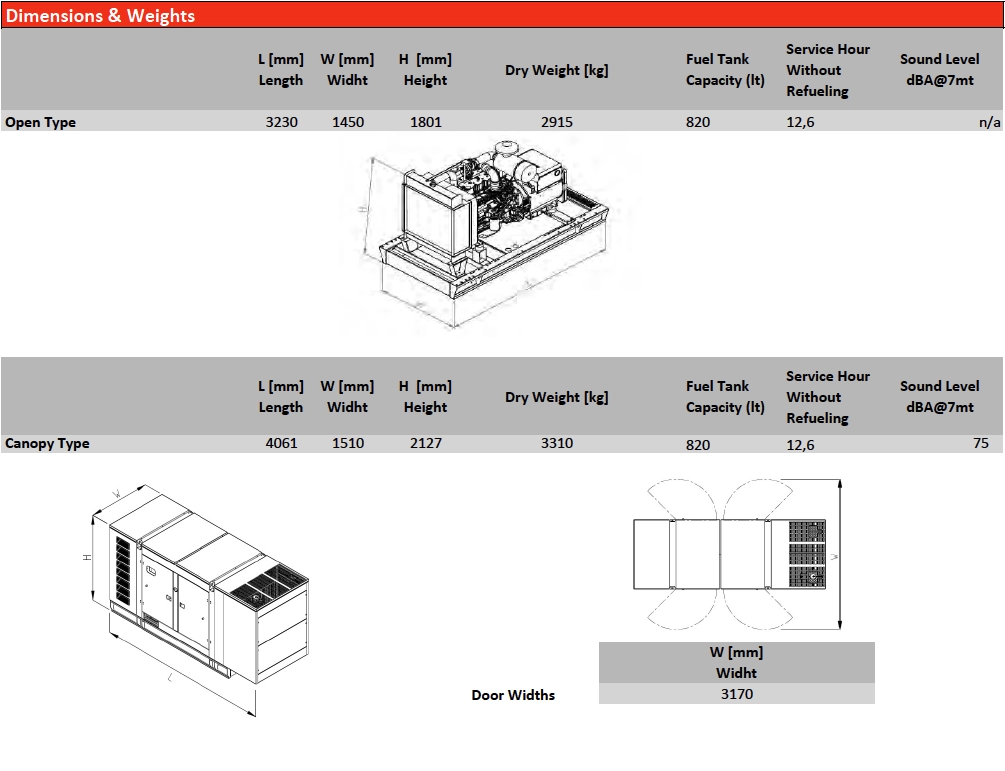 Dimensions & Weights

| | L [mm] Length | W [mm] Widht | H [mm] Height | Dry Weight [kg] | Fuel Tank Capacity (lt) | Service Hour Without Refueling | Sound Level dBA@7mt |
|---|---|---|---|---|---|---|---|
| Open Type | 3230 | 1450 | 1801 | 2915 | 820 | 12,6 | n/a |

H

| | L [mm] Length | W [mm] Widht | H [mm] Height | Dry Weight [kg] | Fuel Tank Capacity (lt) | Service Hour Without Refueling | Sound Level dBA@7mt |
|---|---|---|---|---|---|---|---|
| Canopy Type | 4061 | 1510 | 2127 | 3310 | 820 | 12,6 | 75 |

W

H

L

W

| | W [mm] Widht |
|---|---|
| Door Widths | 3170 |