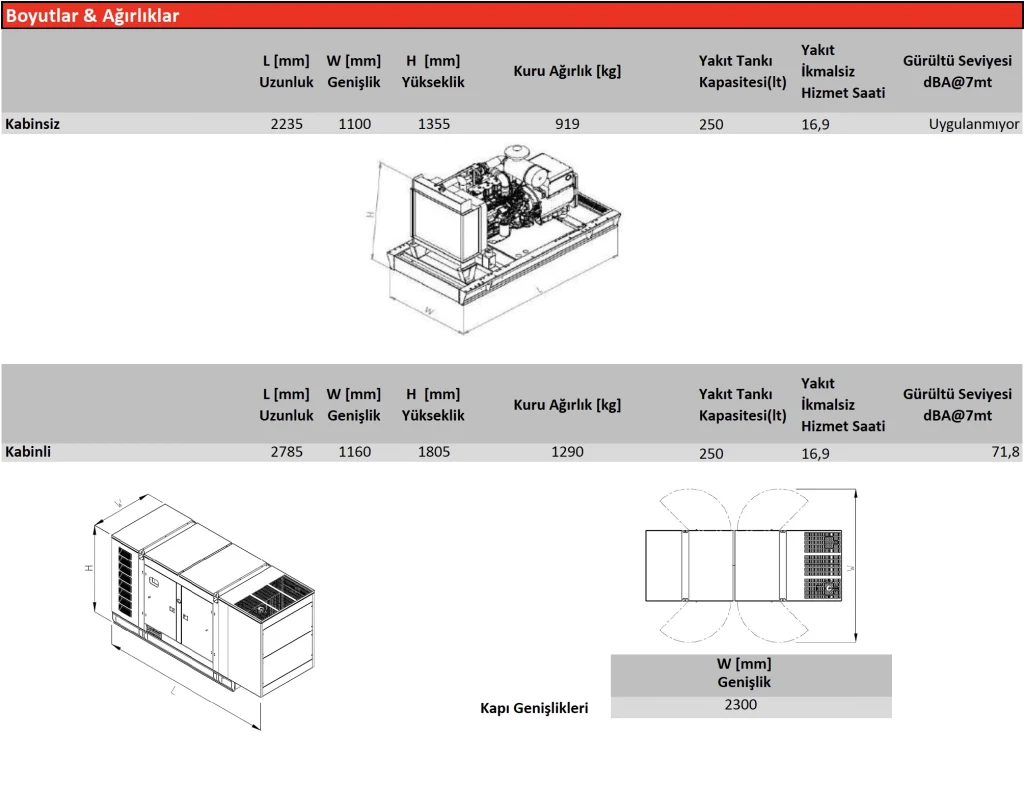 Boyutlar & Ağırlıklar

| | L [mm] Uzunluk | W [mm] Genişlik | H [mm] Yükseklik | Kuru Ağırlık [kg] | Yakıt Tankı Kapasitesi(lt) | Yakıt İkmalsiz Hizmet Saati | Gürültü Seviyesi dBA@7mt |
|---|---|---|---|---|---|---|---|
| Kabinsiz | 2235 | 1100 | 1355 | 919 | 250 | 16,9 | Uygulanmıyor |

H
W
L

| | L [mm] Uzunluk | W [mm] Genişlik | H [mm] Yükseklik | Kuru Ağırlık [kg] | Yakıt Tankı Kapasitesi(lt) | Yakıt İkmalsiz Hizmet Saati | Gürültü Seviyesi dBA@7mt |
|---|---|---|---|---|---|---|---|
| Kabinli | 2785 | 1160 | 1805 | 1290 | 250 | 16,9 | 71,8 |

W
H
L

W

| | W [mm] Genişlik |
|---|---|
| Kapı Genişlikleri | 2300 |