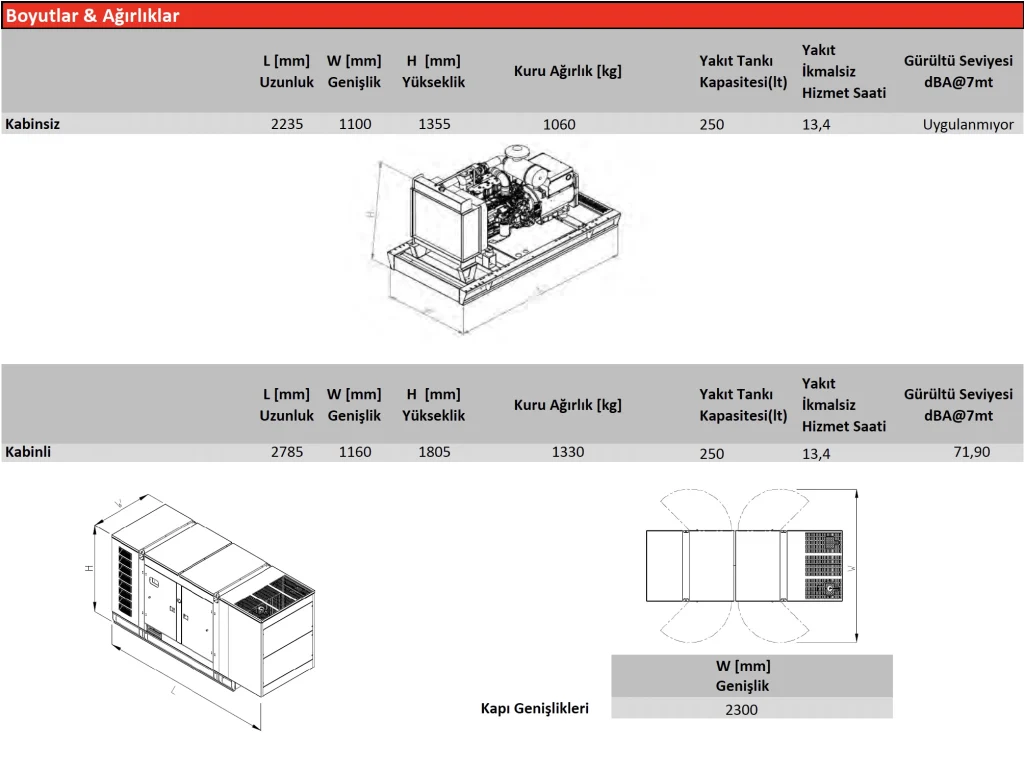 Boyutlar & Ağırlıklar

| | L [mm] Uzunluk | W [mm] Genişlik | H [mm] Yükseklik | Kuru Ağırlık [kg] | Yakıt Tankı Kapasitesi(lt) | Yakıt İkmalsiz Hizmet Saati | Gürültü Seviyesi dBA@7mt |
|---|---|---|---|---|---|---|---|
| Kabinsiz | 2235 | 1100 | 1355 | 1060 | 250 | 13,4 | Uygulanmıyor |

H

| | L [mm] Uzunluk | W [mm] Genişlik | H [mm] Yükseklik | Kuru Ağırlık [kg] | Yakıt Tankı Kapasitesi(lt) | Yakıt İkmalsiz Hizmet Saati | Gürültü Seviyesi dBA@7mt |
|---|---|---|---|---|---|---|---|
| Kabinli | 2785 | 1160 | 1805 | 1330 | 250 | 13,4 | 71,90 |

W
H
L

W

| | W [mm] Genişlik |
|---|---|
| Kapı Genişlikleri | 2300 |